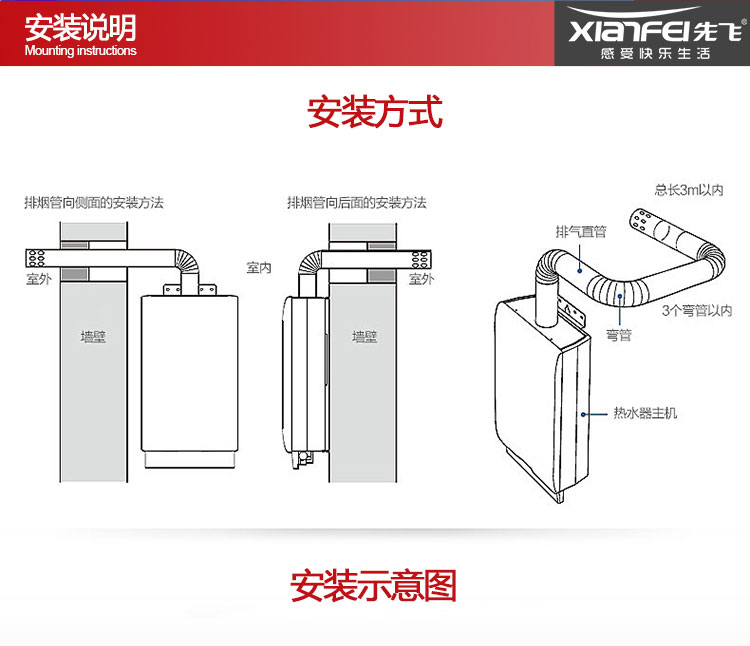 安装说明
Mounting instructions

XIANFEI 先飞®
感受快乐生活

安装方式

排烟管向侧面的安装方法

室外

室内

墙壁

排烟管向后面的安装方法

室外

墙壁

总长3m以内

排气直管

3个弯管以内

弯管

热水器主机

安装示意图