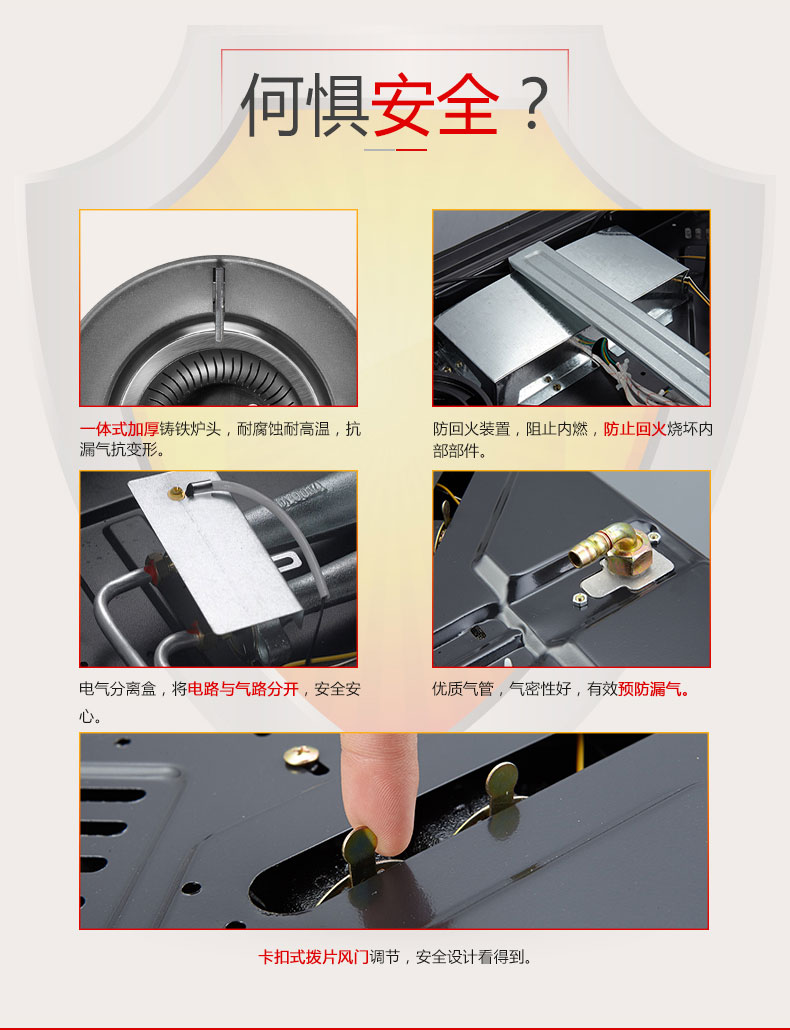 何惧安全？

一体式加厚铸铁炉头，耐腐蚀耐高温，抗漏气抗变形。

防回火装置，阻止内燃，防止回火烧坏内部部件。

电气分离盒，将电路与气路分开，安全安心。

优质气管，气密性好，有效预防漏气。

卡扣式拨片风门调节，安全设计看得到。